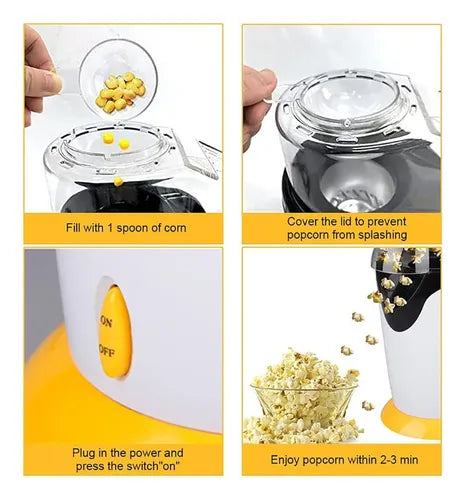 Fill with 1 spoon of corn

Cover the lid to prevent popcorn from splashing

ON

OFF

Plug in the power and press the switch"on"

Enjoy popcorn within 2-3 min